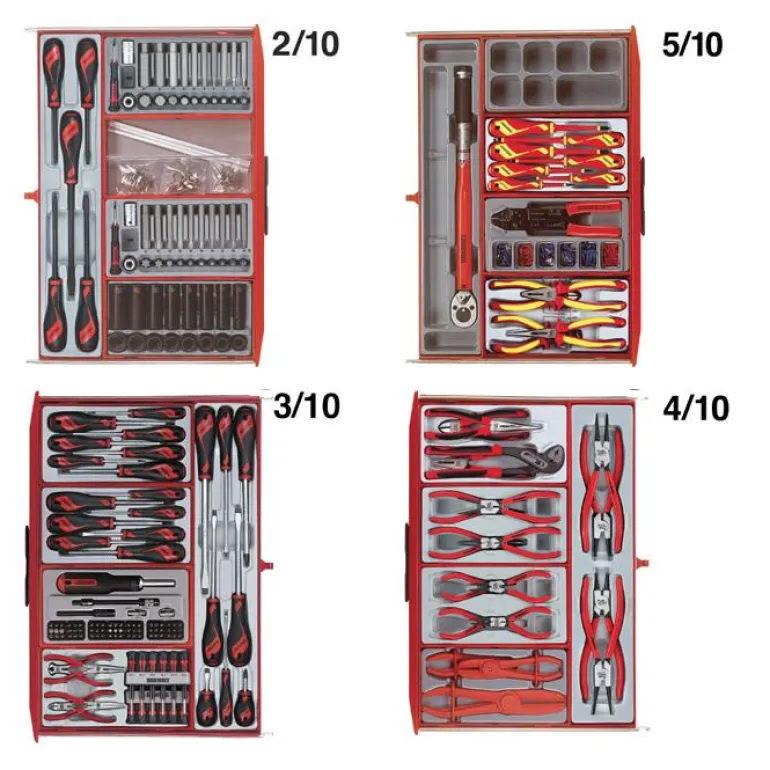 2/10

5/10

3/10

4/10