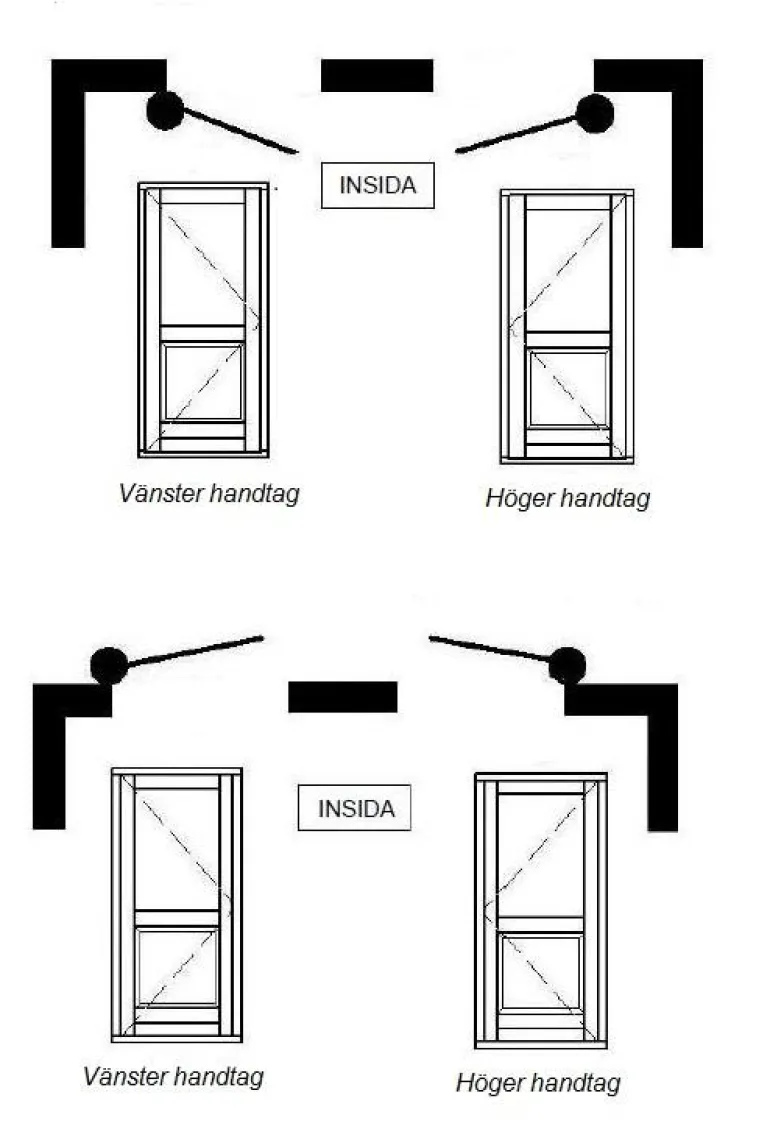 INSIDA

Vänster handtag

Höger handtag

INSIDA

Vänster handtag

Höger handtag