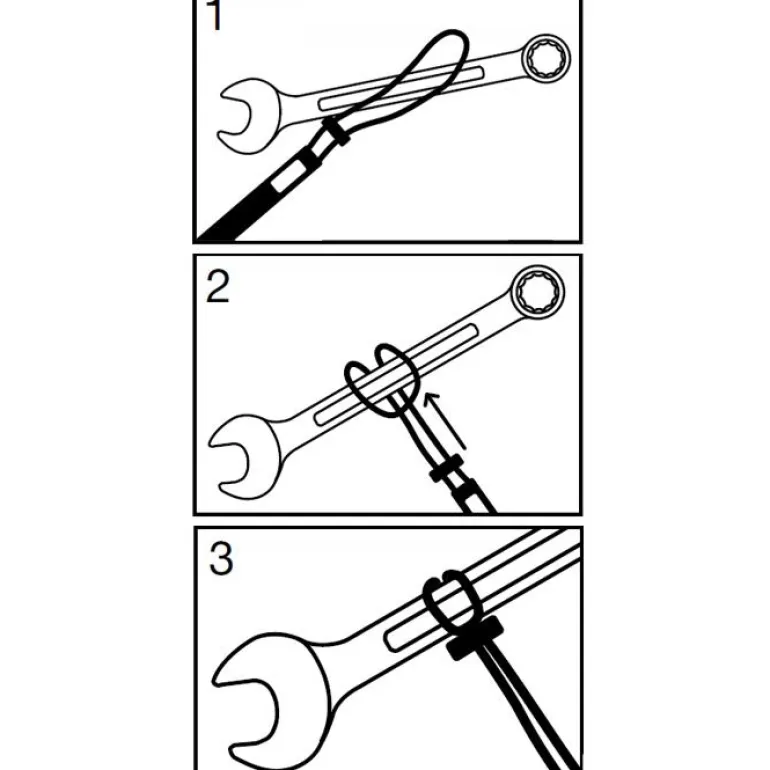 1

2

3