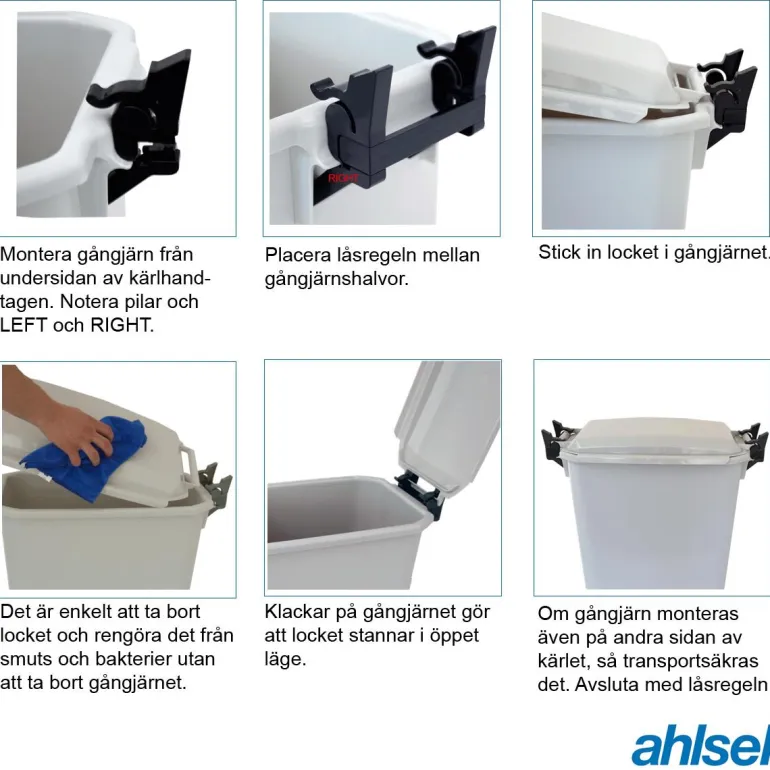 RIGHT

Montera gångjärn från undersidan av kärlhandtagen. Notera pilar och LEFT och RIGHT.

Placera låsregeln mellan gångjärnshalvor.

Stick in locket i gångjärnet.

Det är enkelt att ta bort locket och rengöra det från smuts och bakterier utan att ta bort gångjärnet.

Klackar på gångjärnet gör att locket stannar i öppet läge.

Om gångjärn monteras även på andra sidan av kärlet, så transportsäkras det. Avsluta med låsregeln

ahlsel