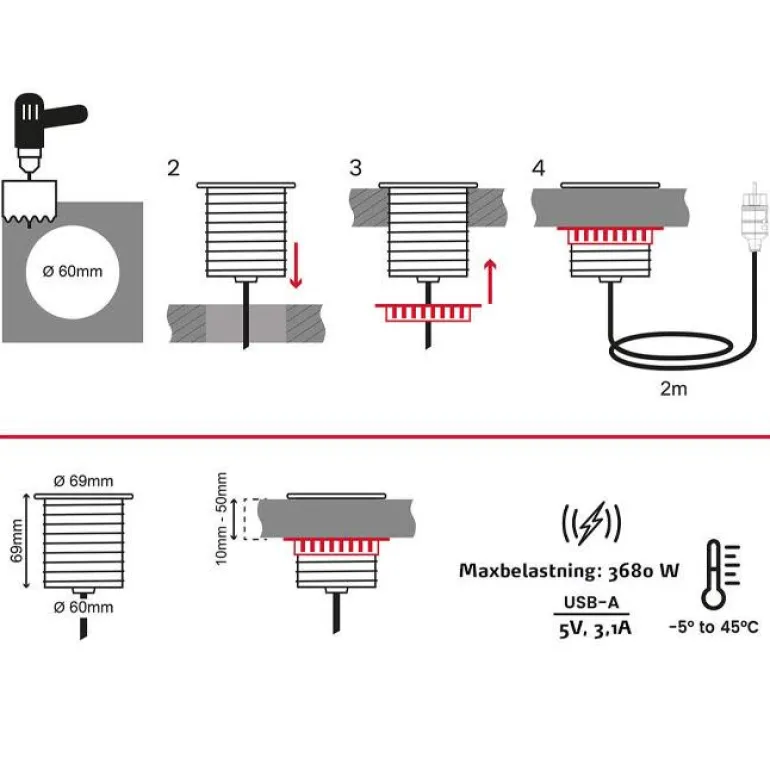 Ø 60mm

2

3

4

2m

Ø 69mm

69mm

Ø 60mm

10mm - 50mm

Maxbelastning: 3680 W

USB-A

5V, 3,1A

-5° to 45°C