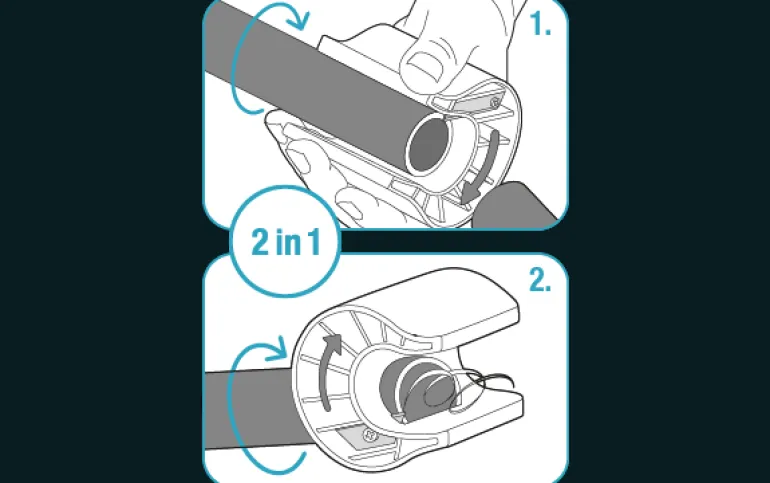 1.

2 in 1

2.