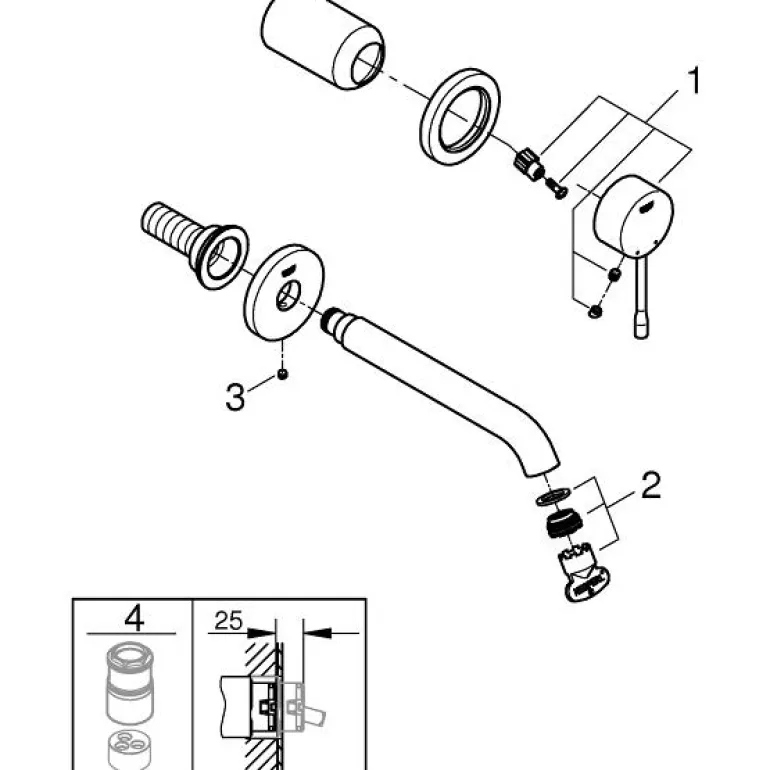 1

3

2

4

25