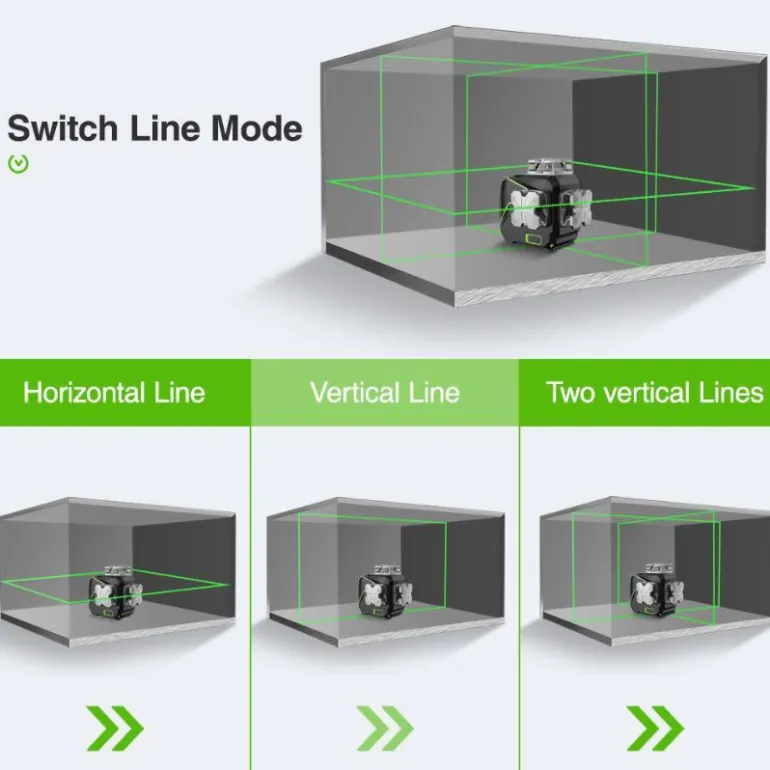 Switch Line Mode

Horizontal Line

Vertical Line

Two vertical Lines