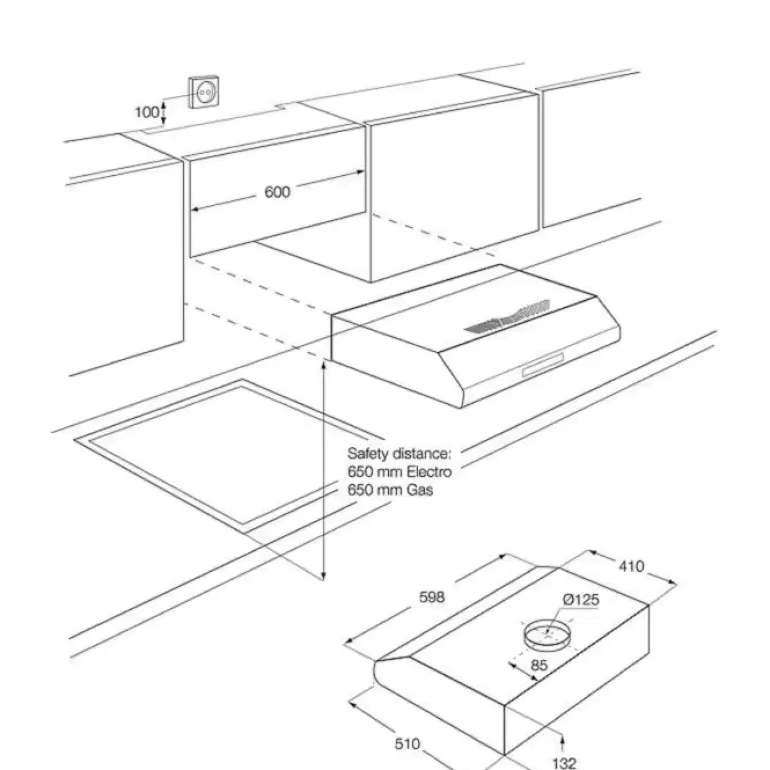 100

600

Safety distance:
650 mm Electro
650 mm Gas

598

410

Ø125

85

510

132