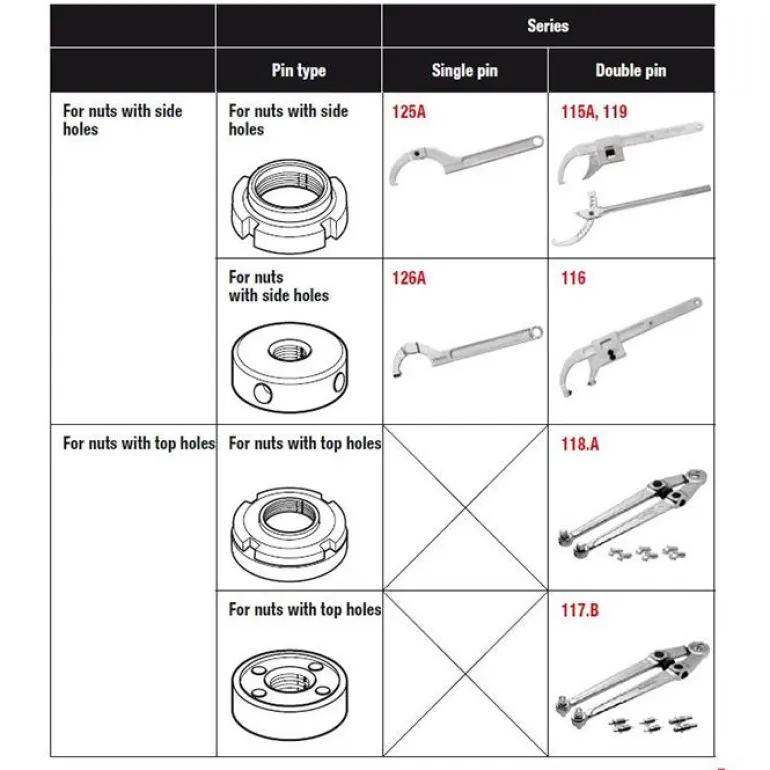 | | | Series | |
|---|---|---|---|
| | Pin type | Single pin | Double pin |
| For nuts with side holes | For nuts with side holes | 125A | 115A, 119 |
| | For nuts with side holes | 126A | 116 |
| For nuts with top holes | For nuts with top holes | | 118.A |
| | For nuts with top holes | | 117.B |