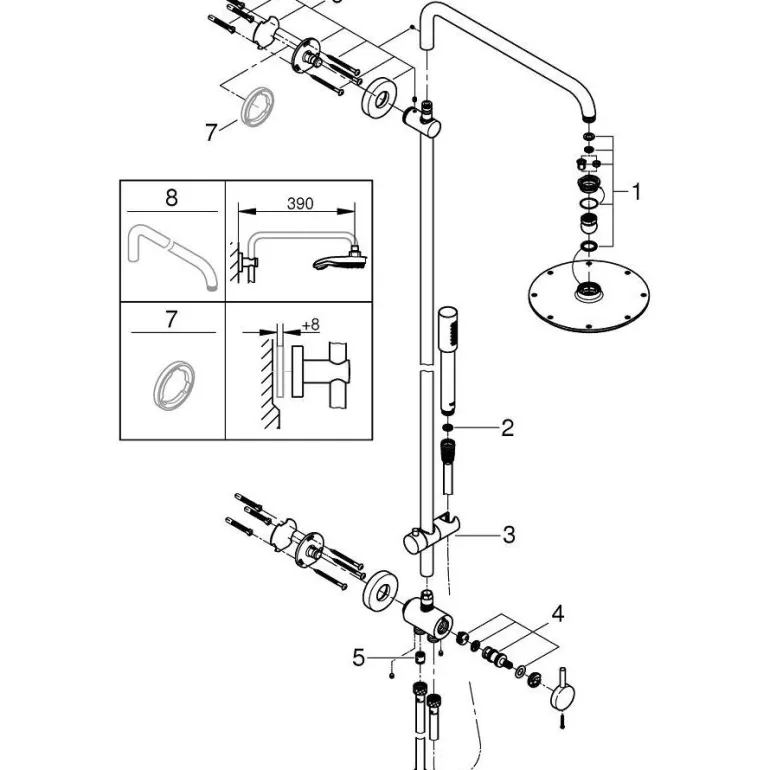 7

8

390

7

+8

1

2

3

4

5