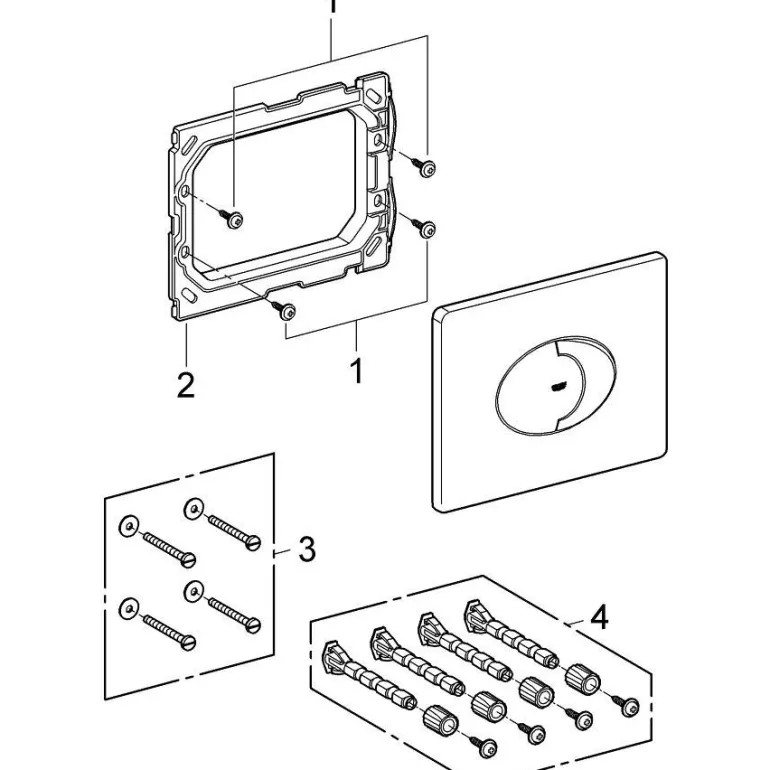 1
2
1
3
4